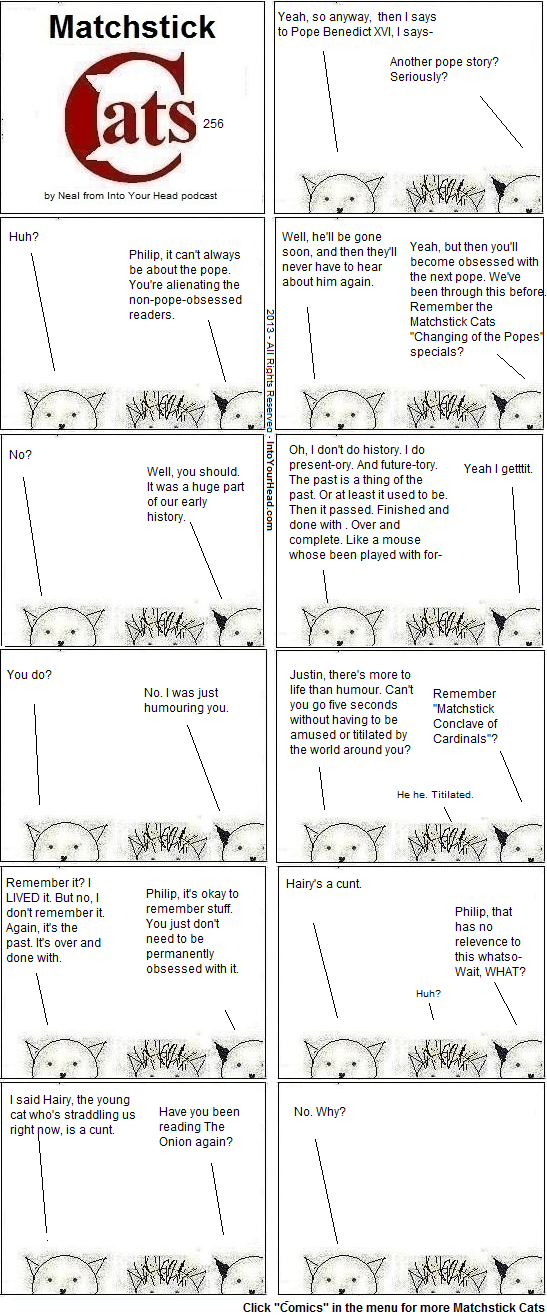 Matchstick Cats 256

by Neal from Into Your Head podcast

Yeah, so anyway, then I says to Pope Benedict XVI, I says-

Another pope story? Seriously?

Huh?

Philip, it can't always be about the pope. You're alienating the non-pope-obsessed readers.

Well, he'll be gone soon, and then they'll never have to hear about him again.

Yeah, but then you'll become obsessed with the next pope. We've been through this before. Remember the Matchstick Cats "Changing of the Popes" specials?

2013 - All Rights Reserved - IntoYourHead.com

No?

Well, you should. It was a huge part of our early history.

Oh, I don't do history. I do present-ory. And future-tory. The past is a thing of the past. Or at least it used to be. Then it passed. Finished and done with . Over and complete. Like a mouse whose been played with for-

Yeah I getttit.

You do?

No. I was just humouring you.

Justin, there's more to life than humour. Can't you go five seconds without having to be amused or titilated by the world around you?

Remember "Matchstick Conclave of Cardinals"?

He he. Titilated.

Remember it? I LIVED it. But no, I don't remember it. Again, it's the past. It's over and done with.

Philip, it's okay to remember stuff. You just don't need to be permanently obsessed with it.

Hairy's a cunt.

Philip, that has no relevence to this whatso- Wait, WHAT?

Huh?

I said Hairy, the young cat who's straddling us right now, is a cunt.

Have you been reading The Onion again?

No. Why?

Click "Comics" in the menu for more Matchstick Cats