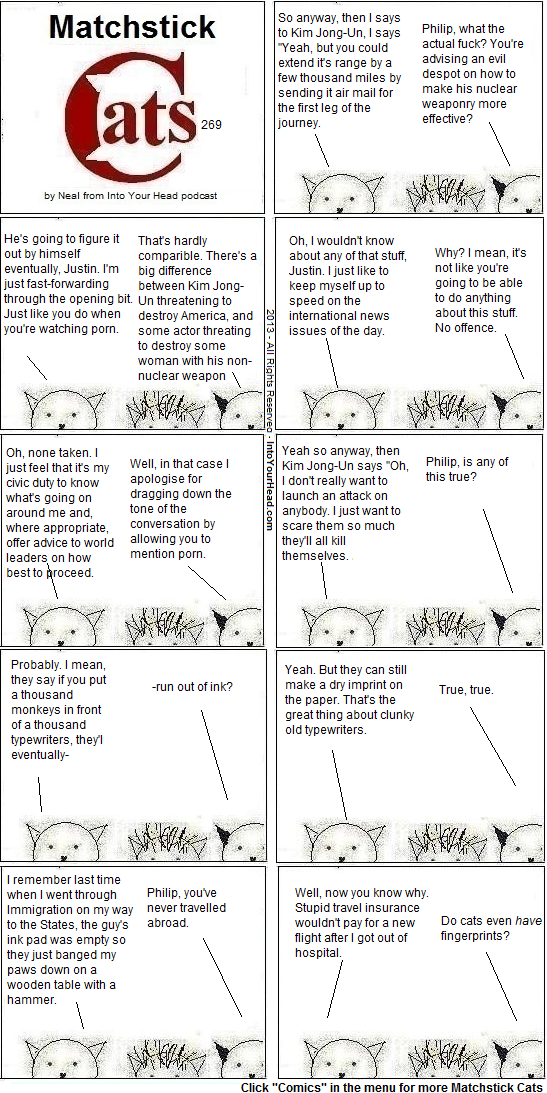 Matchstick

Cats

269

by Neal from Into Your Head podcast

So anyway, then I says to Kim Jong-Un, I says "Yeah, but you could extend it's range by a few thousand miles by sending it air mail for the first leg of the journey.

Philip, what the actual fuck? You're advising an evil despot on how to make his nuclear weaponry more effective?

He's going to figure it out by himself eventually, Justin. I'm just fast-forwarding through the opening bit. Just like you do when you're watching porn.

That's hardly comparible. There's a big difference between Kim Jong-Un threatening to destroy America, and some actor threating to destroy some woman with his non-nuclear weapon

Oh, I wouldn't know about any of that stuff, Justin. I just like to keep myself up to speed on the international news issues of the day.

Why? I mean, it's not like you're going to be able to do anything about this stuff. No offence.

2013 - All Rights Reserved - IntoYourHead.com

Oh, none taken. I just feel that it's my civic duty to know what's going on around me and, where appropriate, offer advice to world leaders on how best to proceed.

Well, in that case I apologise for dragging down the tone of the conversation by allowing you to mention porn.

Yeah so anyway, then Kim Jong-Un says "Oh, I don't really want to launch an attack on anybody. I just want to scare them so much they'll all kill themselves.

Philip, is any of this true?

Probably. I mean, they say if you put a thousand monkeys in front of a thousand typewriters, they'l eventually-

-run out of ink?

Yeah. But they can still make a dry imprint on the paper. That's the great thing about clunky old typewriters.

True, true.

I remember last time when I went through Immigration on my way to the States, the guy's ink pad was empty so they just banged my paws down on a wooden table with a hammer.

Philip, you've never travelled abroad.

Well, now you know why. Stupid travel insurance wouldn't pay for a new flight after I got out of hospital.

Do cats even have fingerprints?

Click "Comics" in the menu for more Matchstick Cats