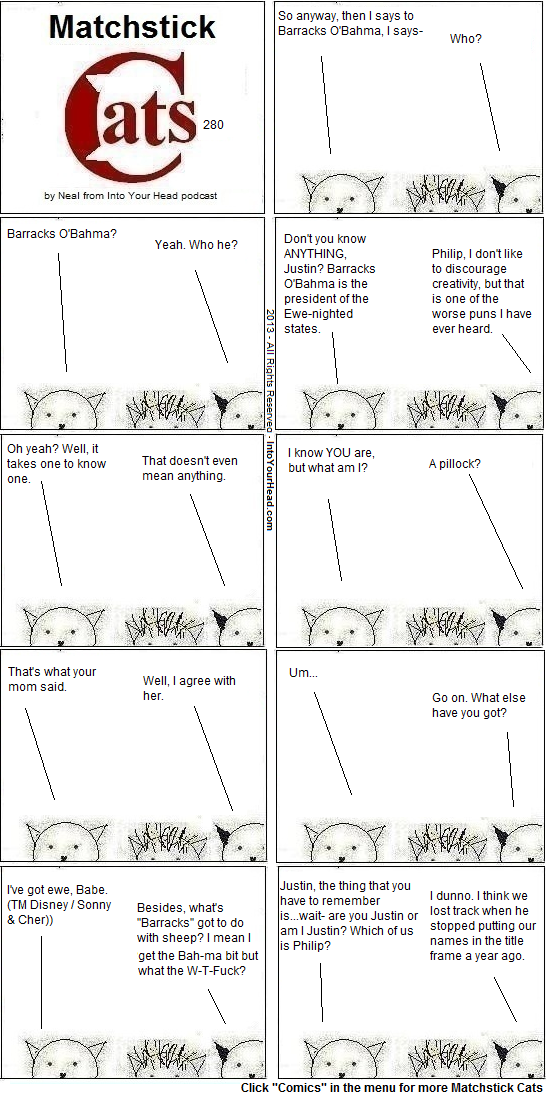 Matchstick

Cats

280

by Neal from Into Your Head podcast

So anyway, then I says to Barracks O'Bahma, I says-

Who?

Barracks O'Bahma?

Yeah. Who he?

Don't you know ANYTHING, Justin? Barracks O'Bahma is the president of the Ewe-nighted states.

Philip, I don't like to discourage creativity, but that is one of the worse puns I have ever heard.

2013 - All Rights Reserved - IntoYourHead.com

Oh yeah? Well, it takes one to know one.

That doesn't even mean anything.

I know YOU are, but what am I?

A pillock?

That's what your mom said.

Well, I agree with her.

Um...

Go on. What else have you got?

I've got ewe, Babe. (TM Disney / Sonny & Cher))

Besides, what's "Barracks" got to do with sheep? I mean I get the Bah-ma bit but what the W-T-Fuck?

Justin, the thing that you have to remember is...wait- are you Justin or am I Justin? Which of us is Philip?

I dunno. I think we lost track when he stopped putting our names in the title frame a year ago.

Click "Comics" in the menu for more Matchstick Cats