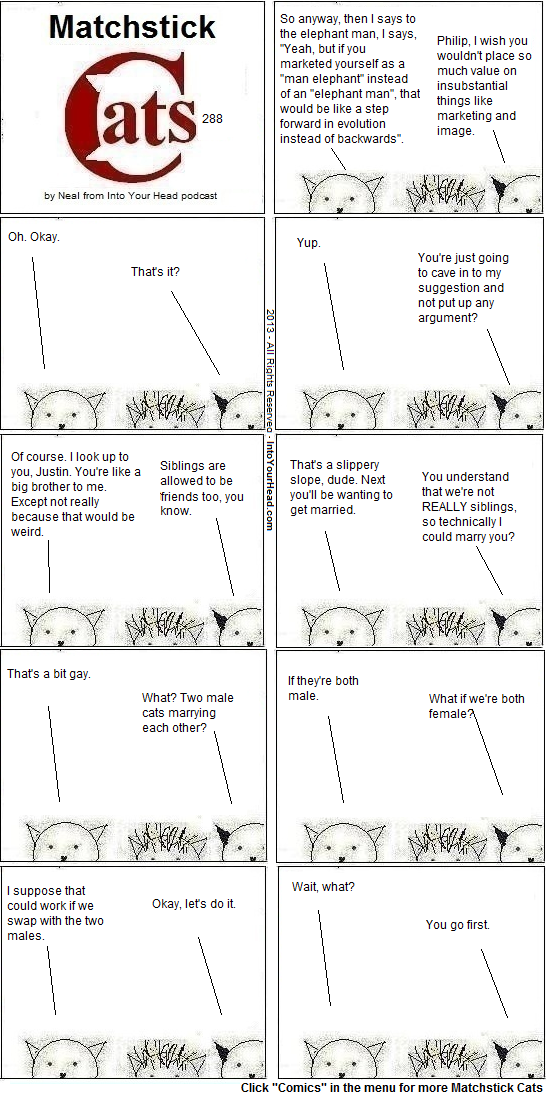 Matchstick
Cats
288
by Neal from Into Your Head podcast

So anyway, then I says to the elephant man, I says, "Yeah, but if you marketed yourself as a "man elephant" instead of an "elephant man", that would be like a step forward in evolution instead of backwards".

Philip, I wish you wouldn't place so much value on insubstantial things like marketing and image.

Oh. Okay.

That's it?

Yup.

You're just going to cave in to my suggestion and not put up any argument?

2013 - All Rights Reserved - IntoYourHead.com

Of course. I look up to you, Justin. You're like a big brother to me. Except not really because that would be weird.

Siblings are allowed to be friends too, you know.

That's a slippery slope, dude. Next you'll be wanting to get married.

You understand that we're not REALLY siblings, so technically I could marry you?

That's a bit gay.

What? Two male cats marrying each other?

If they're both male.

What if we're both female?

I suppose that could work if we swap with the two males.

Okay, let's do it.

Wait, what?

You go first.

Click "Comics" in the menu for more Matchstick Cats