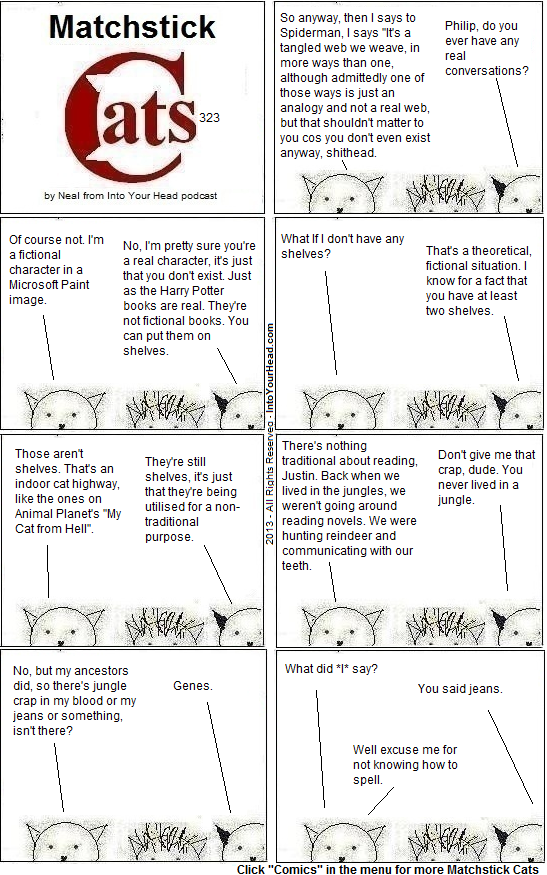 Matchstick Cats 323

by Neal from Into Your Head podcast

So anyway, then I says to Spiderman, I says "It's a tangled web we weave, in more ways than one, although admittedly one of those ways is just an analogy and not a real web, but that shouldn't matter to you cos you don't even exist anyway, shithead.

Philip, do you ever have any real conversations?

Of course not. I'm a fictional character in a Microsoft Paint image.

No, I'm pretty sure you're a real character, it's just that you don't exist. Just as the Harry Potter books are real. They're not fictional books. You can put them on shelves.

What If I don't have any shelves?

That's a theoretical, fictional situation. I know for a fact that you have at least two shelves.

2013 - All Rights Reserved - IntoYourHead.com

Those aren't shelves. That's an indoor cat highway, like the ones on Animal Planet's "My Cat from Hell".

They're still shelves, it's just that they're being utilised for a non-traditional purpose.

There's nothing traditional about reading, Justin. Back when we lived in the jungles, we weren't going around reading novels. We were hunting reindeer and communicating with our teeth.

Don't give me that crap, dude. You never lived in a jungle.

No, but my ancestors did, so there's jungle crap in my blood or my jeans or something, isn't there?

Genes.

What did *I* say?

You said jeans.

Well excuse me for not knowing how to spell.

Click "Comics" in the menu for more Matchstick Cats