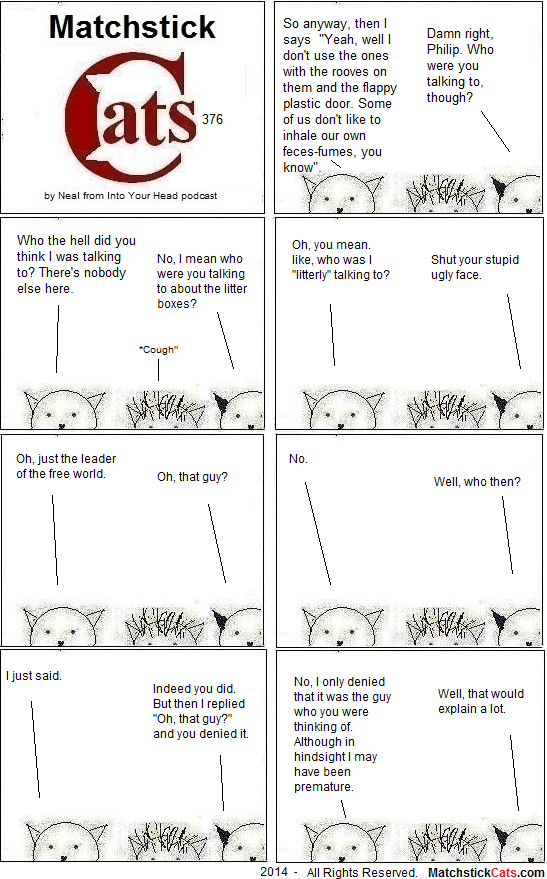 Matchstick
Cats 376
by Neal from Into Your Head podcast

So anyway, then I says "Yeah, well I don't use the ones with the rooves on them and the flappy plastic door. Some of us don't like to inhale our own feces-fumes, you know".

Damn right, Philip. Who were you talking to, though?

Who the hell did you think I was talking to? There's nobody else here.

No, I mean who were you talking to about the litter boxes?

*Cough*

Oh, you mean. like, who was I "litterly" talking to?

Shut your stupid ugly face.

Oh, just the leader of the free world.

Oh, that guy?

No.

Well, who then?

I just said.

Indeed you did. But then I replied "Oh, that guy?" and you denied it.

No, I only denied that it was the guy who you were thinking of. Although in hindsight I may have been premature.

Well, that would explain a lot.

2014 - All Rights Reserved. MatchstickCats.com